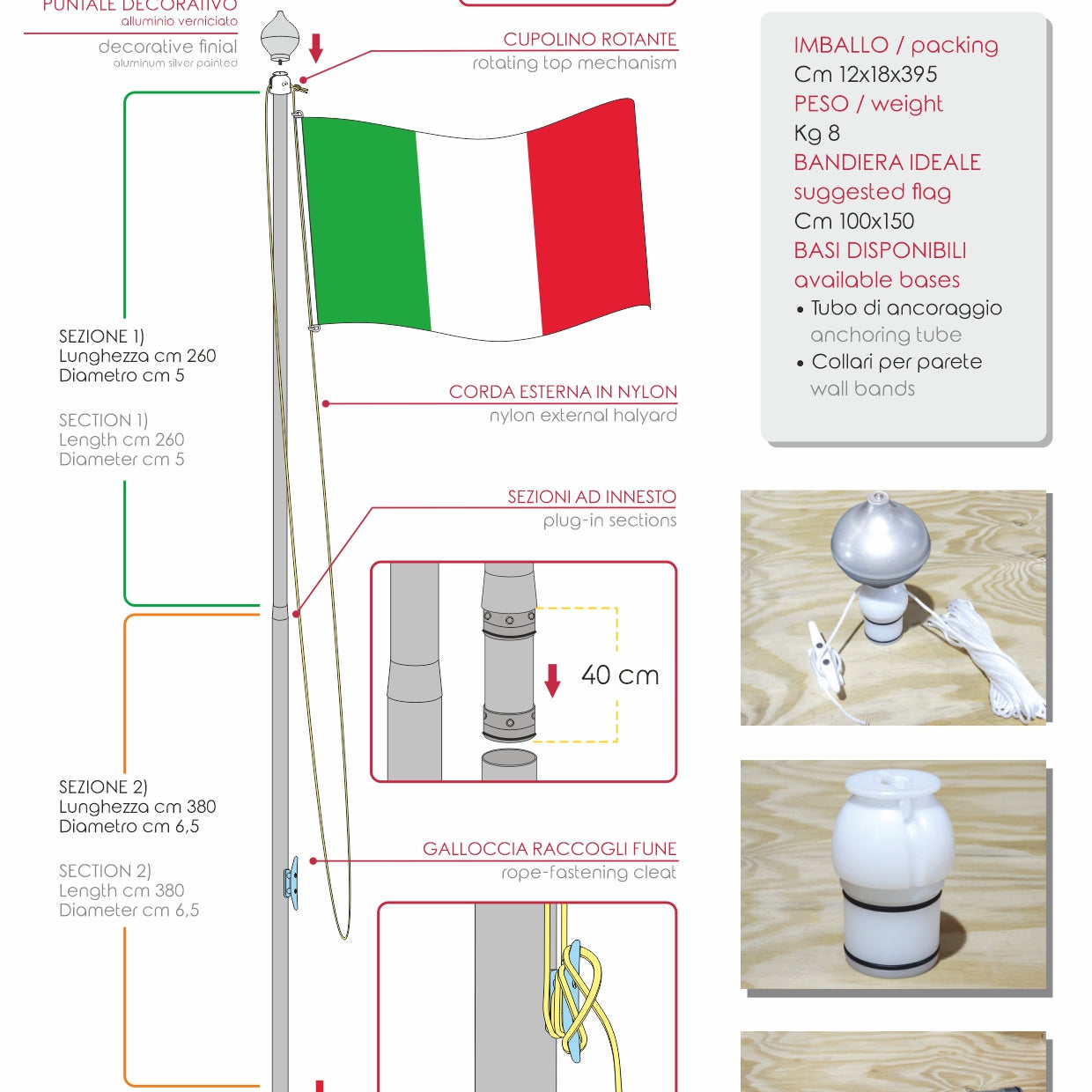 PUNTALE DECORATIVO
alluminio verniciato
decorative finial
aluminum silver painted

CUPOLINO ROTANTE
rotating top mechanism

SEZIONE 1)
Lunghezza cm 260
Diametro cm 5

SECTION 1)
Length cm 260
Diameter cm 5

CORDA ESTERNA IN NYLON
nylon external halyard

SEZIONI AD INNESTO
plug-in sections

40 cm

SEZIONE 2)
Lunghezza cm 380
Diametro cm 6,5

SECTION 2)
Length cm 380
Diameter cm 6,5

GALLOCCIA RACCOGLI FUNE
rope-fastening cleat

IMBALLO / packing
Cm 12x18x395
PESO / weight
Kg 8
BANDIERA IDEALE
suggested flag
Cm 100x150
BASI DISPONIBILI
available bases
• Tubo di ancoraggio
anchoring tube
• Collari per parete
wall bands