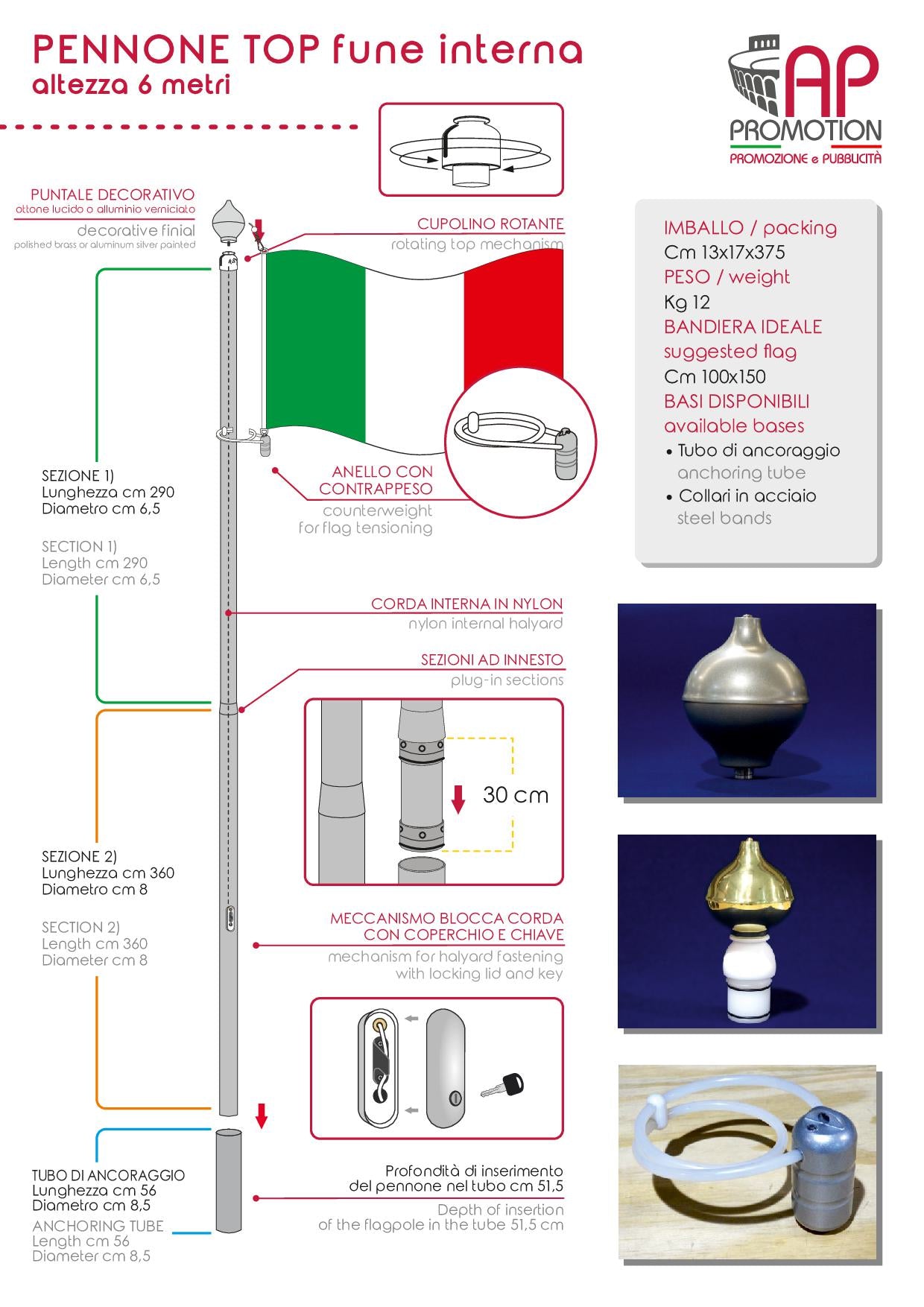 PENNONE TOP fune interna
altezza 6 metri

AP
PROMOTION
PROMOZIONE e PUBBLICITÀ

PUNTALE DECORATIVO
ottone lucido o alluminio verniciato
decorative finial
polished brass or aluminum silver painted

CUPOLINO ROTANTE
rotating top mechanism

IMBALLO / packing
Cm 13x17x375
PESO / weight
Kg 12
BANDIERA IDEALE
suggested flag
Cm 100x150
BASI DISPONIBILI
available bases
• Tubo di ancoraggio
anchoring tube
• Collari in acciaio
steel bands

SEZIONE 1)
Lunghezza cm 290
Diametro cm 6,5

SECTION 1)
Length cm 290
Diameter cm 6,5

ANELLO CON CONTRAPPESO
counterweight for flag tensioning

CORDA INTERNA IN NYLON
nylon internal halyard

SEZIONI AD INNESTO
plug-in sections

30 cm

SEZIONE 2)
Lunghezza cm 360
Diametro cm 8

SECTION 2)
Length cm 360
Diameter cm 8

MECCANISMO BLOCCA CORDA CON COPERCHIO E CHIAVE
mechanism for halyard fastening with locking lid and key

TUBO DI ANCORAGGIO
Lunghezza cm 56
Diametro cm 8,5
ANCHORING TUBE
Length cm 56
Diameter cm 8,5

Profondità di inserimento del pennone nel tubo cm 51,5
Depth of insertion of the flagpole in the tube 51,5 cm