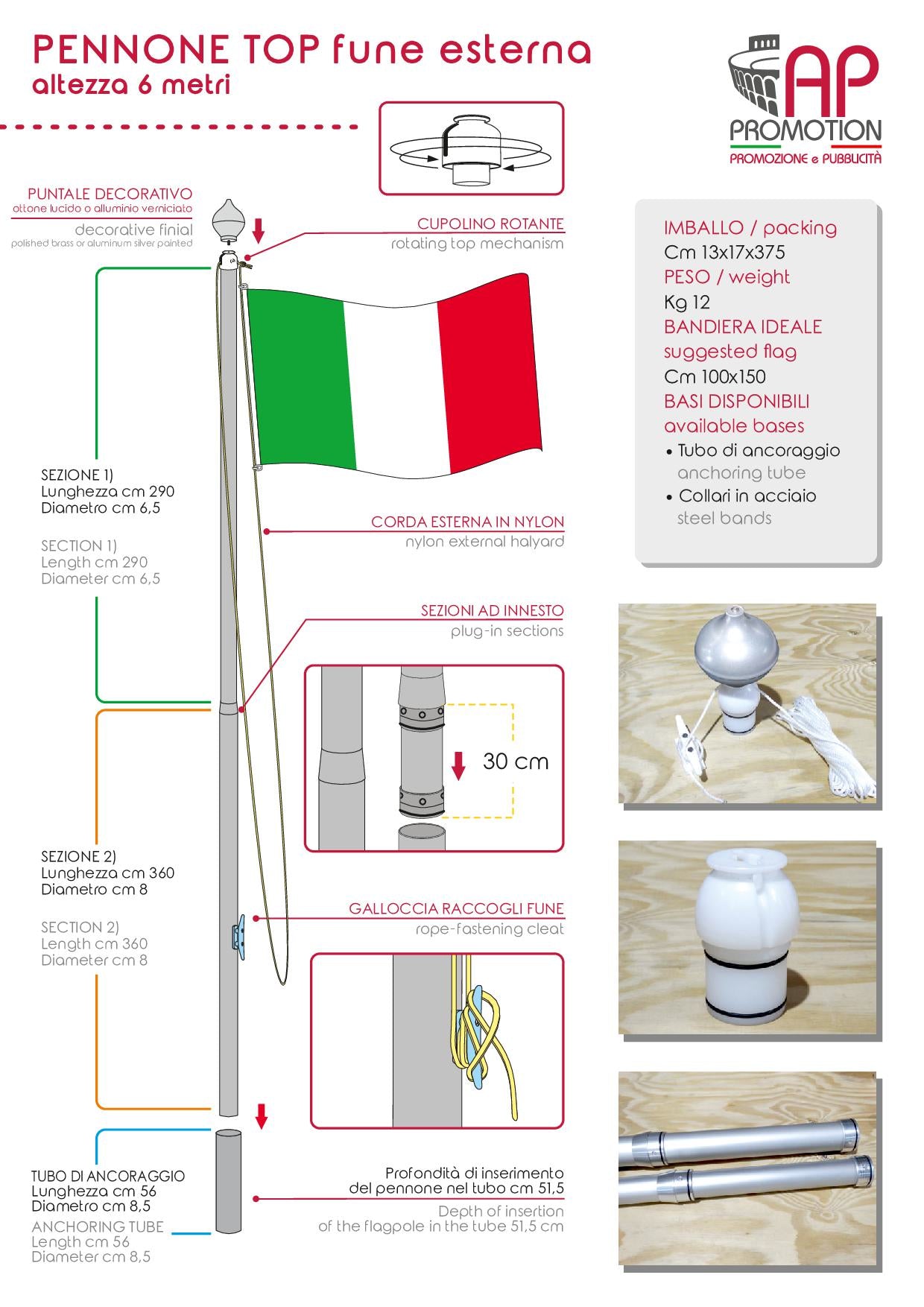 PENNONE TOP fune esterna
altezza 6 metri

AP
PROMOTION
PROMOZIONE e PUBBLICITÀ

PUNTALE DECORATIVO
ottone lucido o alluminio verniciato
decorative finial
polished brass or aluminum silver painted

CUPOLINO ROTANTE
rotating top mechanism

IMBALLO / packing
Cm 13x17x375
PESO / weight
Kg 12
BANDIERA IDEALE
suggested flag
Cm 100x150
BASI DISPONIBILI
available bases
• Tubo di ancoraggio
anchoring tube
• Collari in acciaio
steel bands

SEZIONE 1)
Lunghezza cm 290
Diametro cm 6,5

SECTION 1)
Length cm 290
Diameter cm 6,5

CORDA ESTERNA IN NYLON
nylon external halyard

SEZIONI AD INNESTO
plug-in sections

30 cm

SEZIONE 2)
Lunghezza cm 360
Diametro cm 8

SECTION 2)
Length cm 360
Diameter cm 8

GALLOCCIA RACCOGLI FUNE
rope-fastening cleat

TUBO DI ANCORAGGIO
Lunghezza cm 56
Diametro cm 8,5
ANCHORING TUBE
Length cm 56
Diameter cm 8,5

Profondità di inserimento
del pennone nel tubo cm 51,5
Depth of insertion
of the flagpole in the tube 51,5 cm